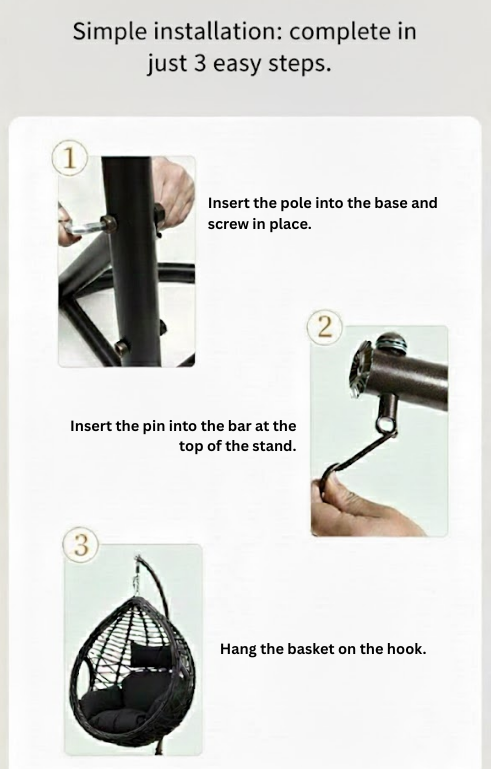 Simple installation: complete in just 3 easy steps.

1

Insert the pole into the base and screw in place.

2

Insert the pin into the bar at the top of the stand.

3

Hang the basket on the hook.